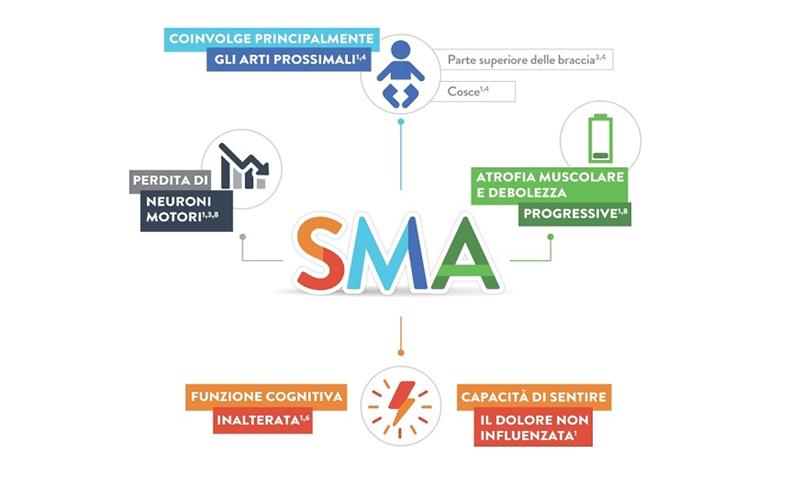 COINVOLGE PRINCIPALMENTE GLI ARTI PROSSIMALI$^{1,4}$

Parte superiore delle braccia$^{3,4}$

Cosce$^{1,4}$

PERDITA DI NEURONI MOTORI$^{1,3,8}$

ATROFIA MUSCOLARE E DEBOLEZZA PROGRESSIVE$^{1,8}$

SMA

FUNZIONE COGNITIVA INALTERATA$^{1,6}$

CAPACITÀ DI SENTIRE IL DOLORE NON INFLUENZATA$^{1}$